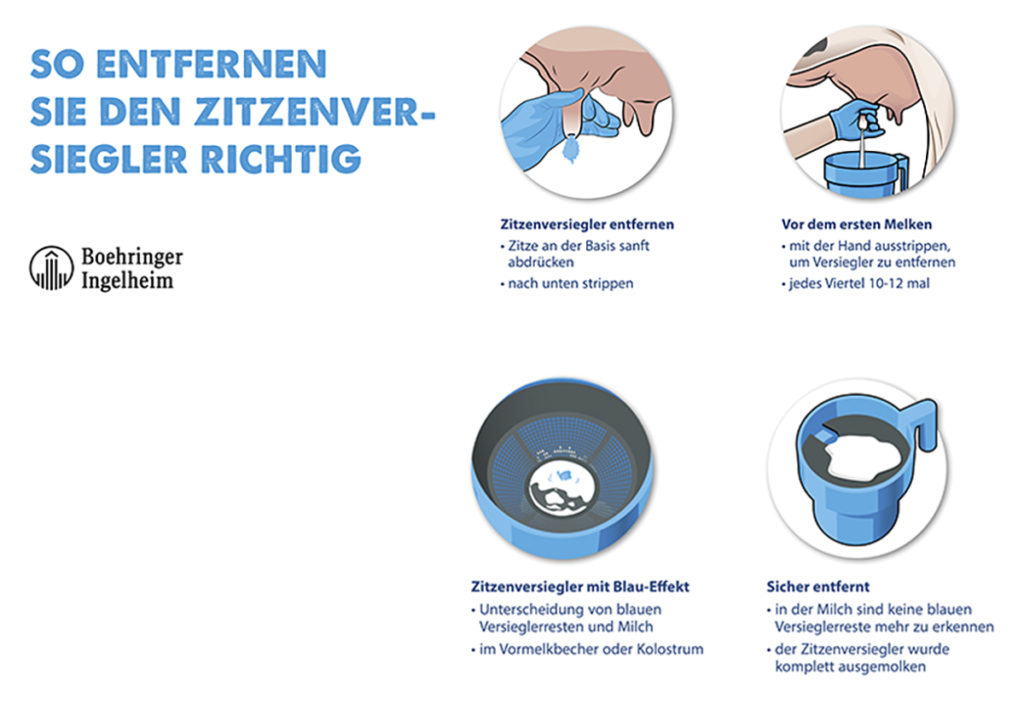 SO ENTFERNEN SIE DEN ZITZENVERSIEGLER RICHTIG

Boehringer Ingelheim

Zitzenversiegler entfernen
• Zitze an der Basis sanft abdrücken
• nach unten strippen

Vor dem ersten Melken
• mit der Hand ausstrippen, um Versiegler zu entfernen
• jedes Viertel 10-12 mal

Zitzenversiegler mit Blau-Effekt
• Unterscheidung von blauen Versieglerresten und Milch
• im Vormelkbecher oder Kolostrum

Sicher entfernt
• in der Milch sind keine blauen Versieglerreste mehr zu erkennen
• der Zitzenversiegler wurde komplett ausgemolken